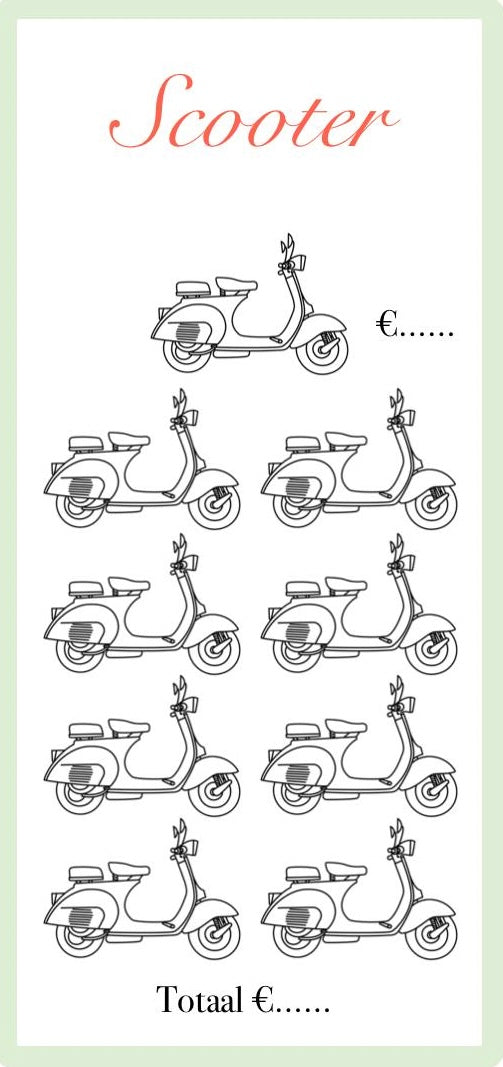 Scooter

€......

Totaal €......