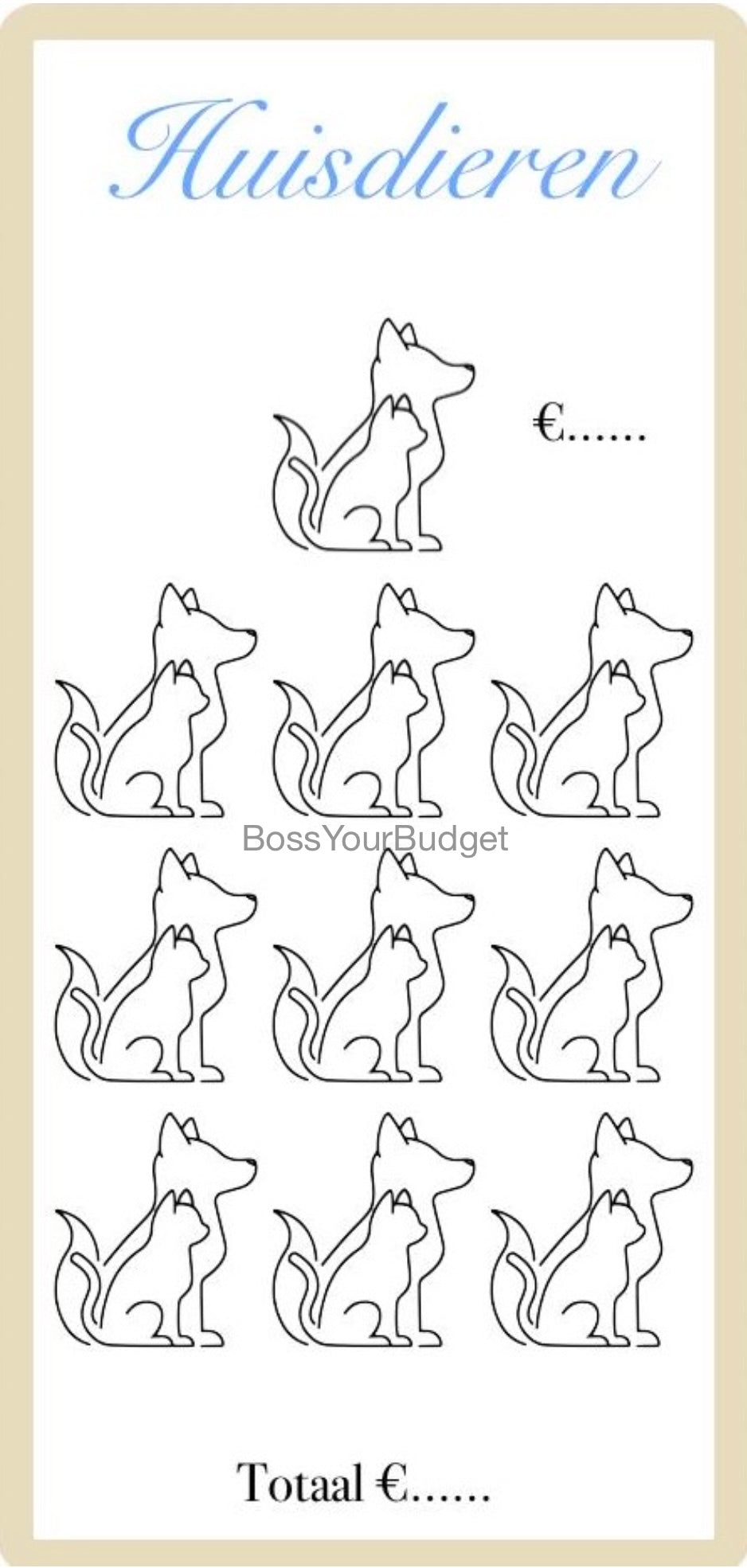 Huisdieren

€......

BossYourBudget

Totaal €......